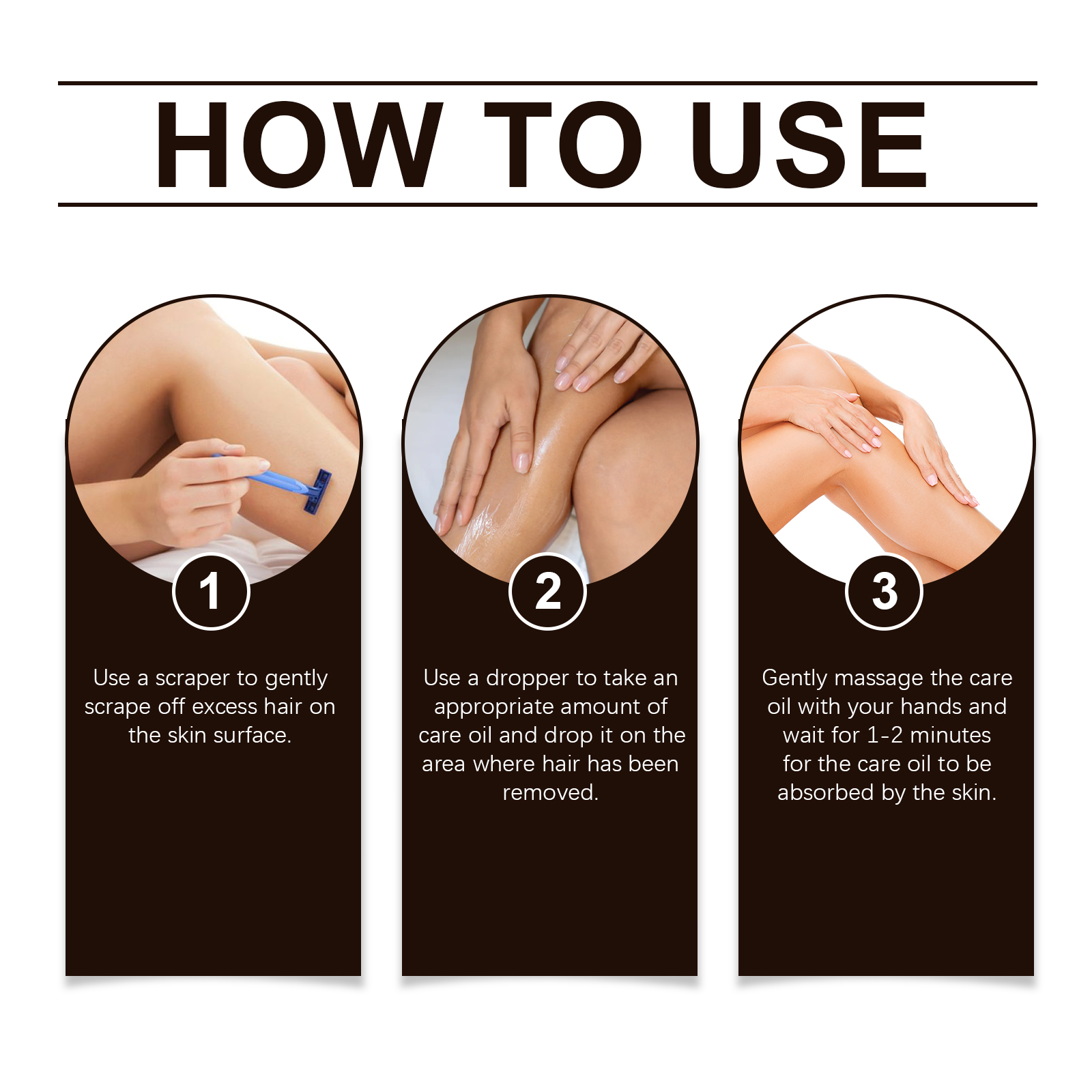 HOW TO USE

1

Use a scraper to gently scrape off excess hair on the skin surface.

2

Use a dropper to take an appropriate amount of care oil and drop it on the area where hair has been removed.

3

Gently massage the care oil with your hands and wait for 1-2 minutes for the care oil to be absorbed by the skin.