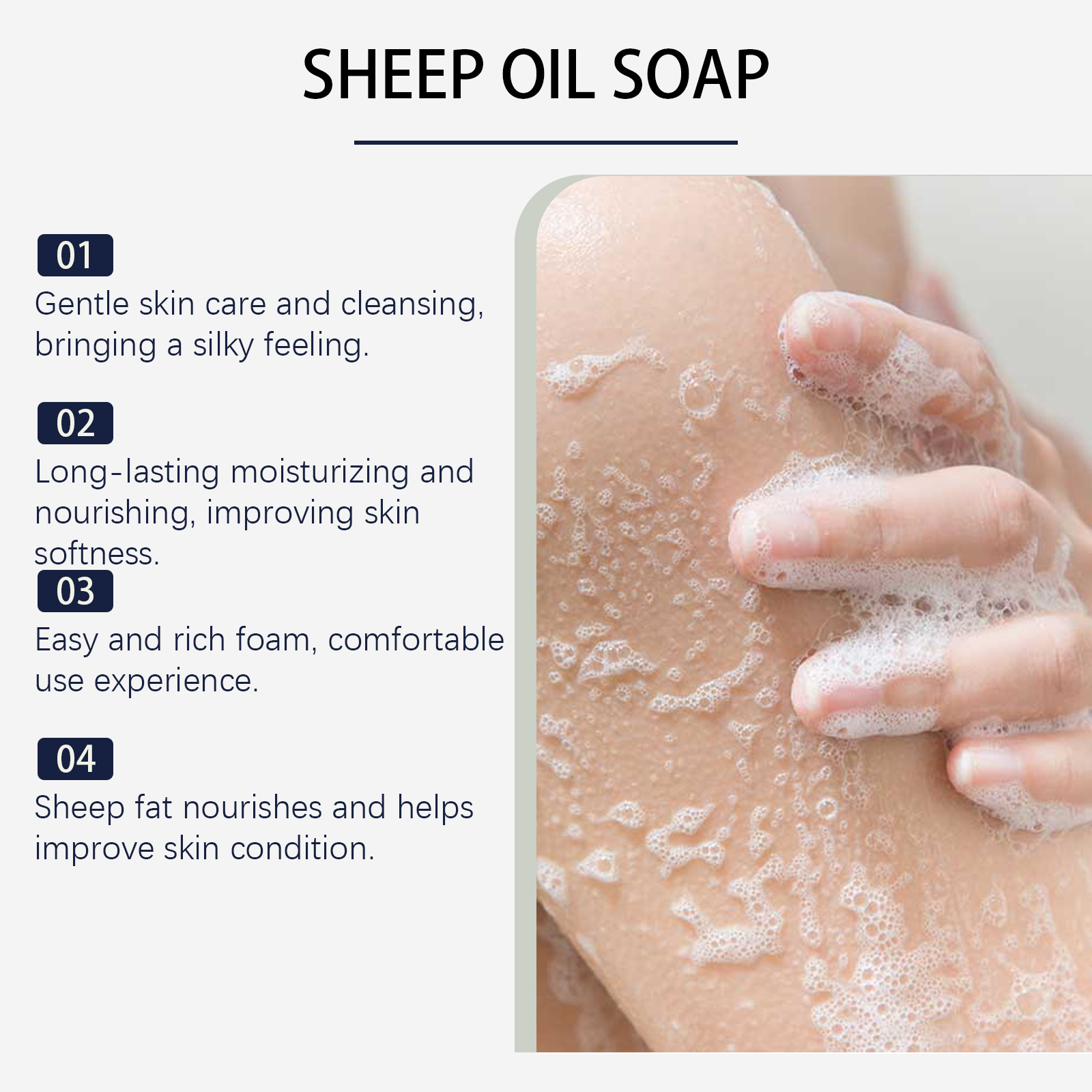 SHEEP OIL SOAP

01
Gentle skin care and cleansing, bringing a silky feeling.

02
Long-lasting moisturizing and nourishing, improving skin softness.

03
Easy and rich foam, comfortable use experience.

04
Sheep fat nourishes and helps improve skin condition.