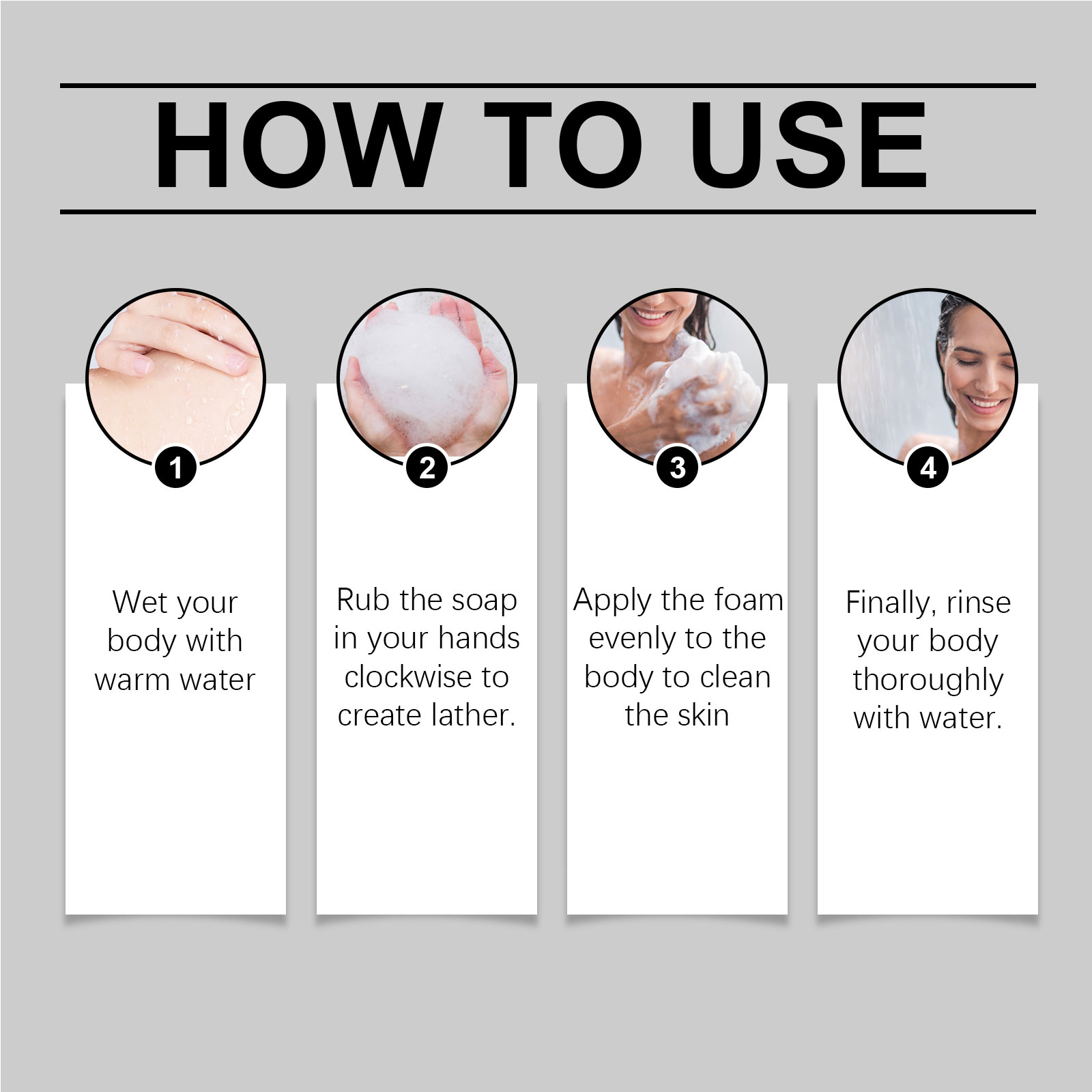 HOW TO USE

1

Wet your body with warm water

2

Rub the soap in your hands clockwise to create lather.

3

Apply the foam evenly to the body to clean the skin

4

Finally, rinse your body thoroughly with water.