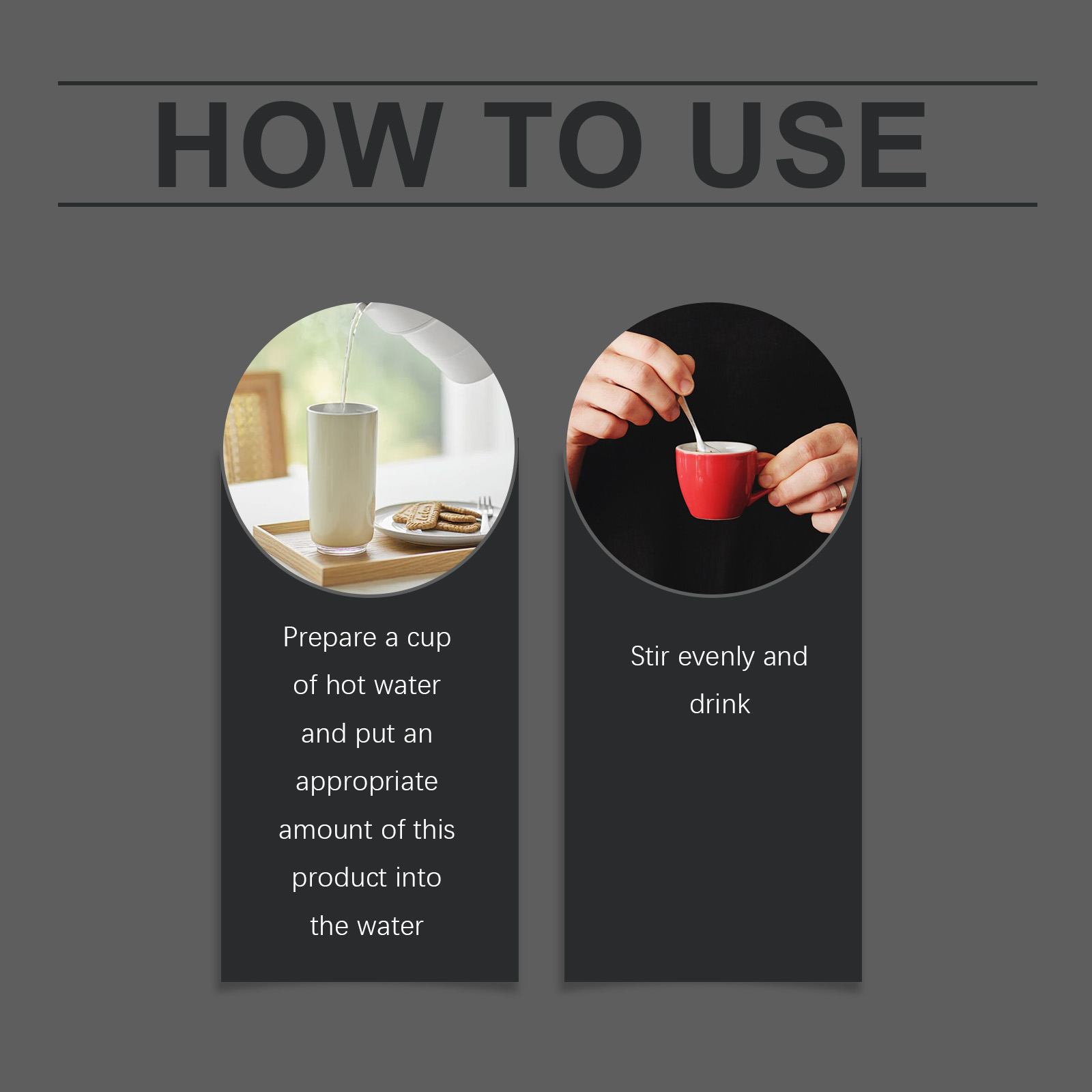 HOW TO USE

Prepare a cup of hot water and put an appropriate amount of this product into the water

Stir evenly and drink