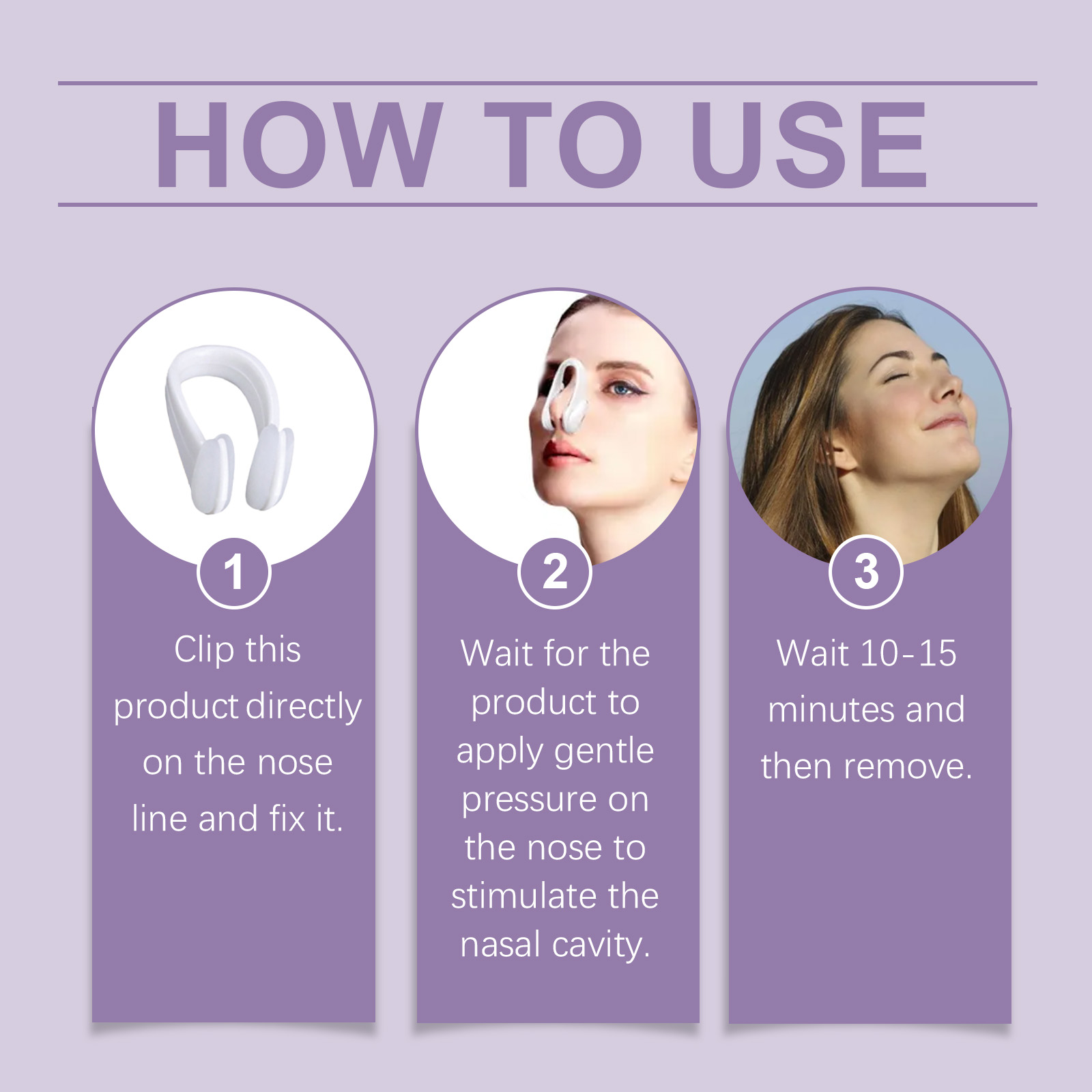 HOW TO USE

1
Clip this product directly on the nose line and fix it.

2
Wait for the product to apply gentle pressure on the nose to stimulate the nasal cavity.

3
Wait 10-15 minutes and then remove.