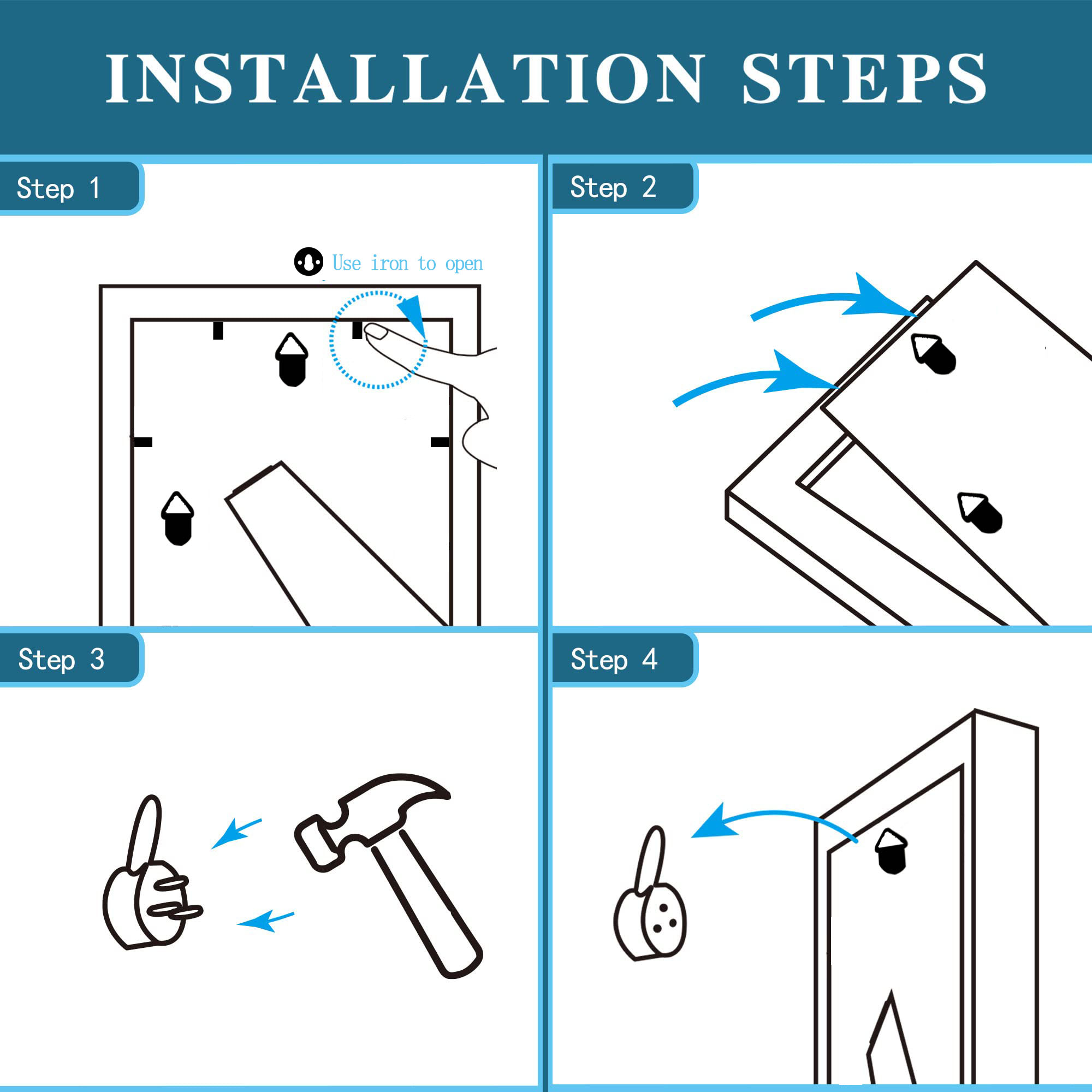 INSTALLATION STEPS

Step 1

Use iron to open

Step 2

Step 3

Step 4