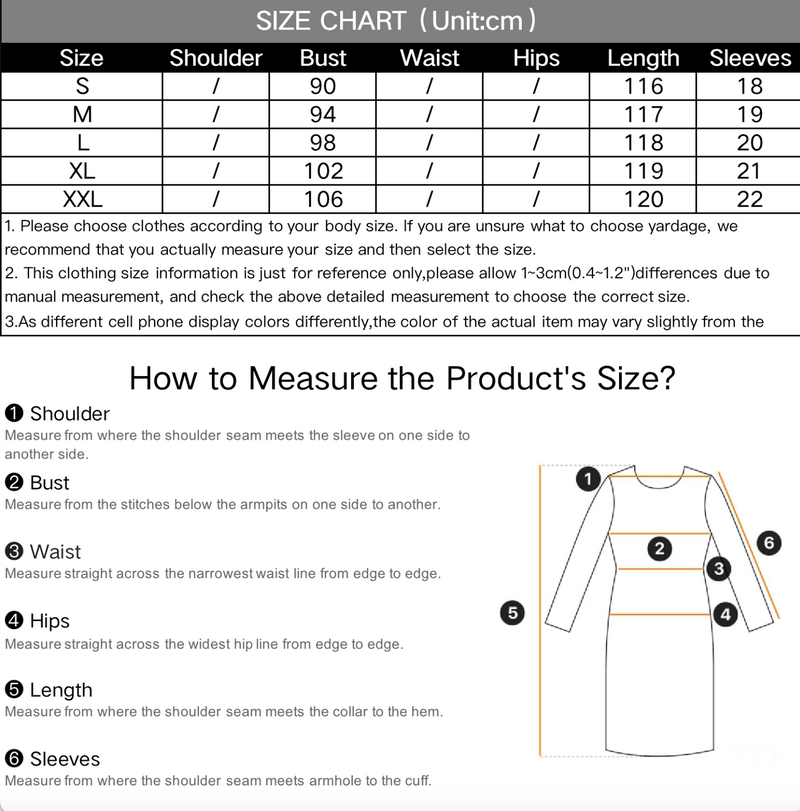 SIZE CHART（Unit:cm）

| Size | Shoulder | Bust | Waist | Hips | Length | Sleeves |
|---|---|---|---|---|---|---|
| S | / | 90 | / | / | 116 | 18 |
| M | / | 94 | / | / | 117 | 19 |
| L | / | 98 | / | / | 118 | 20 |
| XL | / | 102 | / | / | 119 | 21 |
| XXL | / | 106 | / | / | 120 | 22 |

1. Please choose clothes according to your body size. If you are unsure what to choose yardage, we recommend that you actually measure your size and then select the size.
2. This clothing size information is just for reference only,please allow 1~3cm(0.4~1.2")differences due to manual measurement, and check the above detailed measurement to choose the correct size.
3.As different cell phone display colors differently,the color of the actual item may vary slightly from the

How to Measure the Product's Size?

❶ Shoulder
Measure from where the shoulder seam meets the sleeve on one side to another side.

❷ Bust
Measure from the stitches below the armpits on one side to another.

❸ Waist
Measure straight across the narrowest waist line from edge to edge.

❹ Hips
Measure straight across the widest hip line from edge to edge.

❺ Length
Measure from where the shoulder seam meets the collar to the hem.

❻ Sleeves
Measure from where the shoulder seam meets armhole to the cuff.

1
2
3
4
5
6