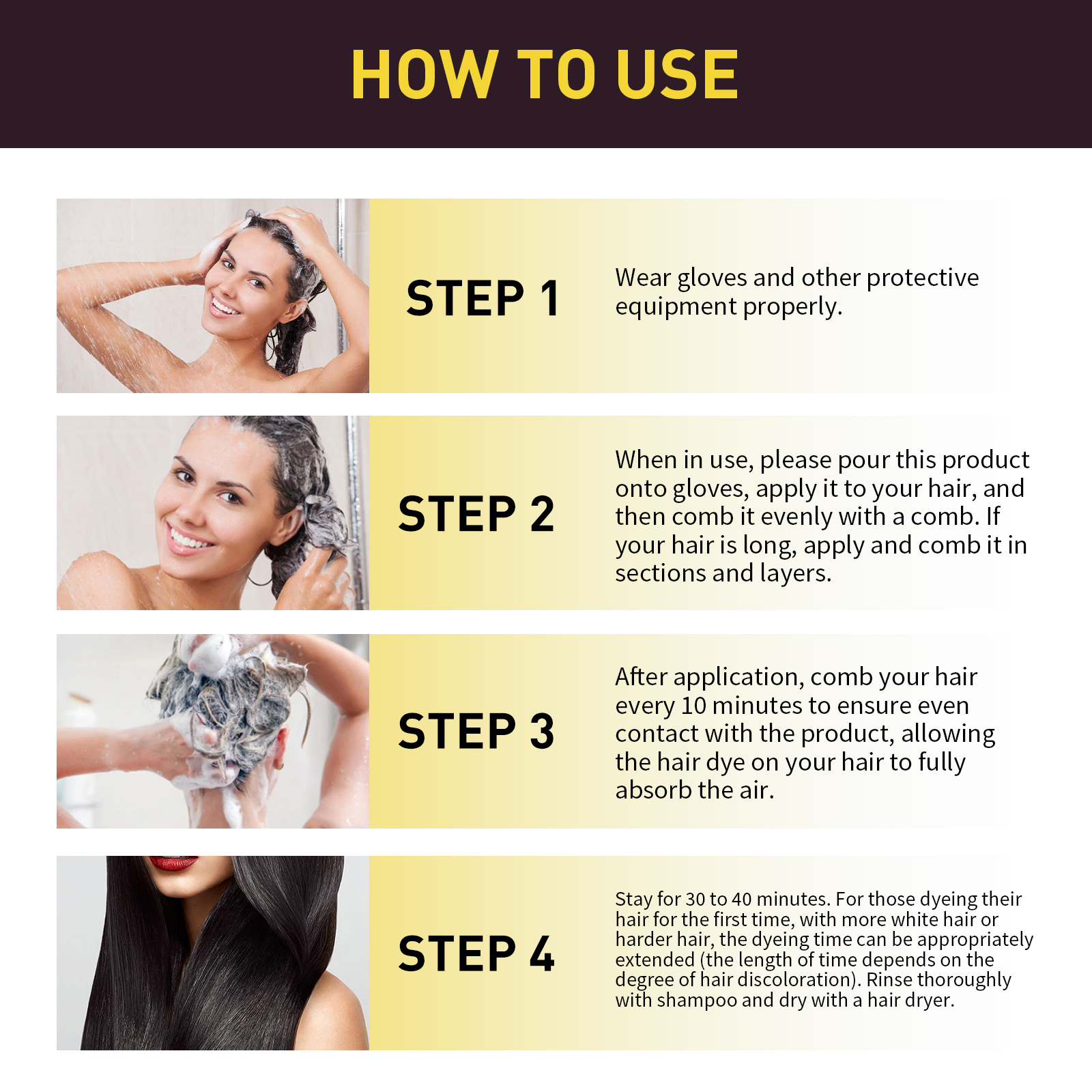 HOW TO USE

STEP 1

Wear gloves and other protective equipment properly.

STEP 2

When in use, please pour this product onto gloves, apply it to your hair, and then comb it evenly with a comb. If your hair is long, apply and comb it in sections and layers.

STEP 3

After application, comb your hair every 10 minutes to ensure even contact with the product, allowing the hair dye on your hair to fully absorb the air.

STEP 4

Stay for 30 to 40 minutes. For those dyeing their hair for the first time, with more white hair or harder hair, the dyeing time can be appropriately extended (the length of time depends on the degree of hair discoloration). Rinse thoroughly with shampoo and dry with a hair dryer.