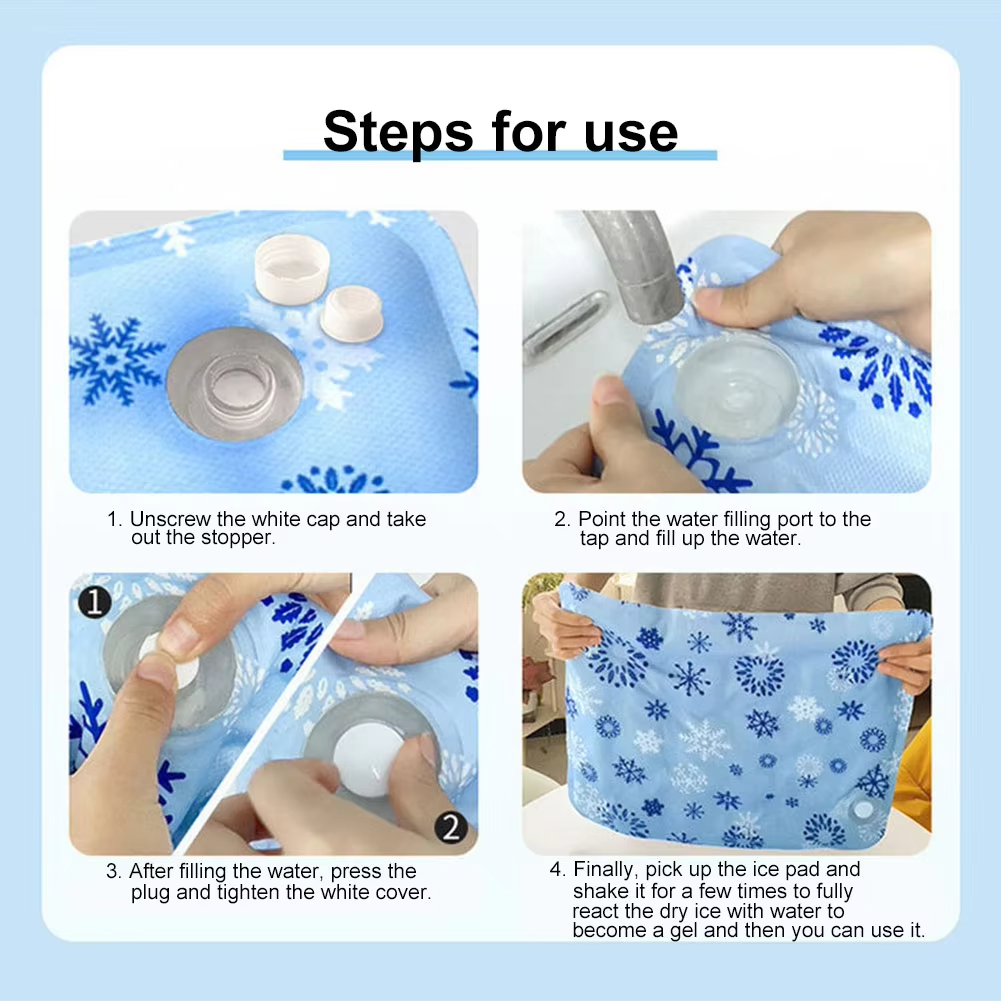 Steps for use

1. Unscrew the white cap and take out the stopper.

2. Point the water filling port to the tap and fill up the water.

1

2

3. After filling the water, press the plug and tighten the white cover.

4. Finally, pick up the ice pad and shake it for a few times to fully react the dry ice with water to become a gel and then you can use it.