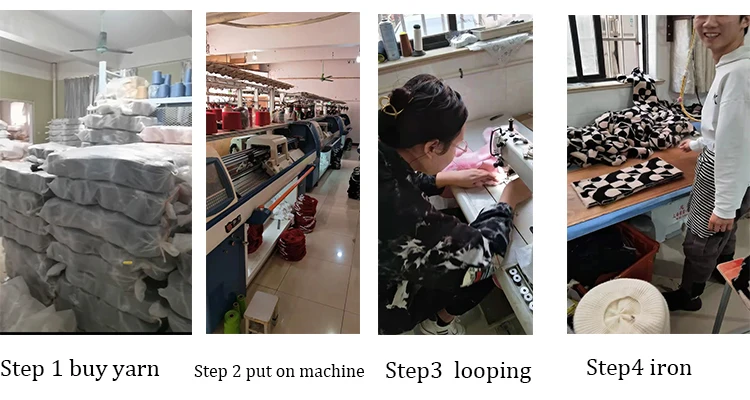 Step 1 buy yarn

Step 2 put on machine

Step3 looping

Step4 iron