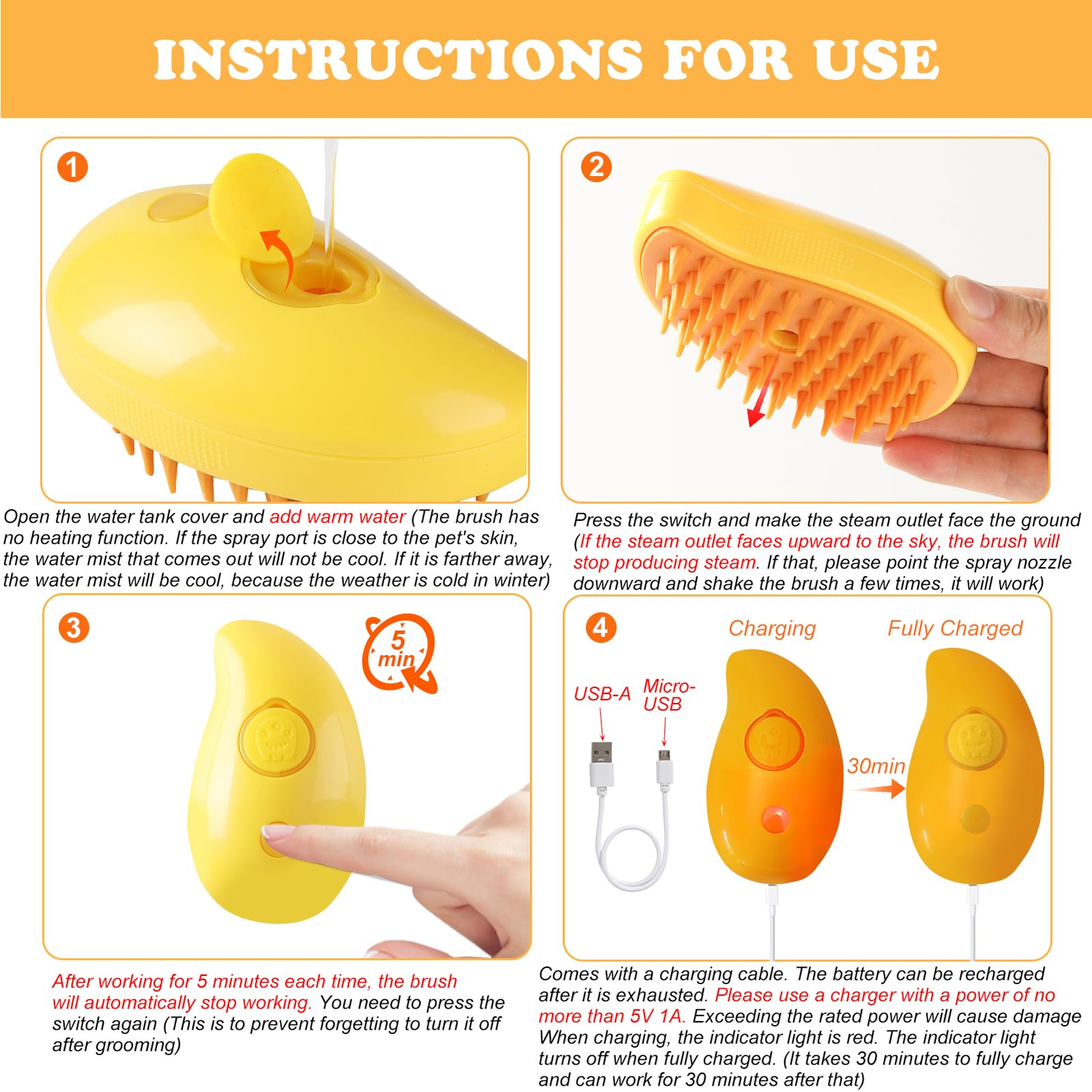 INSTRUCTIONS FOR USE

1

Open the water tank cover and add warm water (The brush has no heating function. If the spray port is close to the pet's skin, the water mist that comes out will not be cool. If it is farther away, the water mist will be cool, because the weather is cold in winter)

2

Press the switch and make the steam outlet face the ground (If the steam outlet faces upward to the sky, the brush will stop producing steam. If that, please point the spray nozzle downward and shake the brush a few times, it will work)

3

5 min

After working for 5 minutes each time, the brush will automatically stop working. You need to press the switch again (This is to prevent forgetting to turn it off after grooming)

4

Charging

Fully Charged

USB-A

Micro-USB

30min

Comes with a charging cable. The battery can be recharged after it is exhausted. Please use a charger with a power of no more than 5V 1A. Exceeding the rated power will cause damage When charging, the indicator light is red. The indicator light turns off when fully charged. (It takes 30 minutes to fully charge and can work for 30 minutes after that)