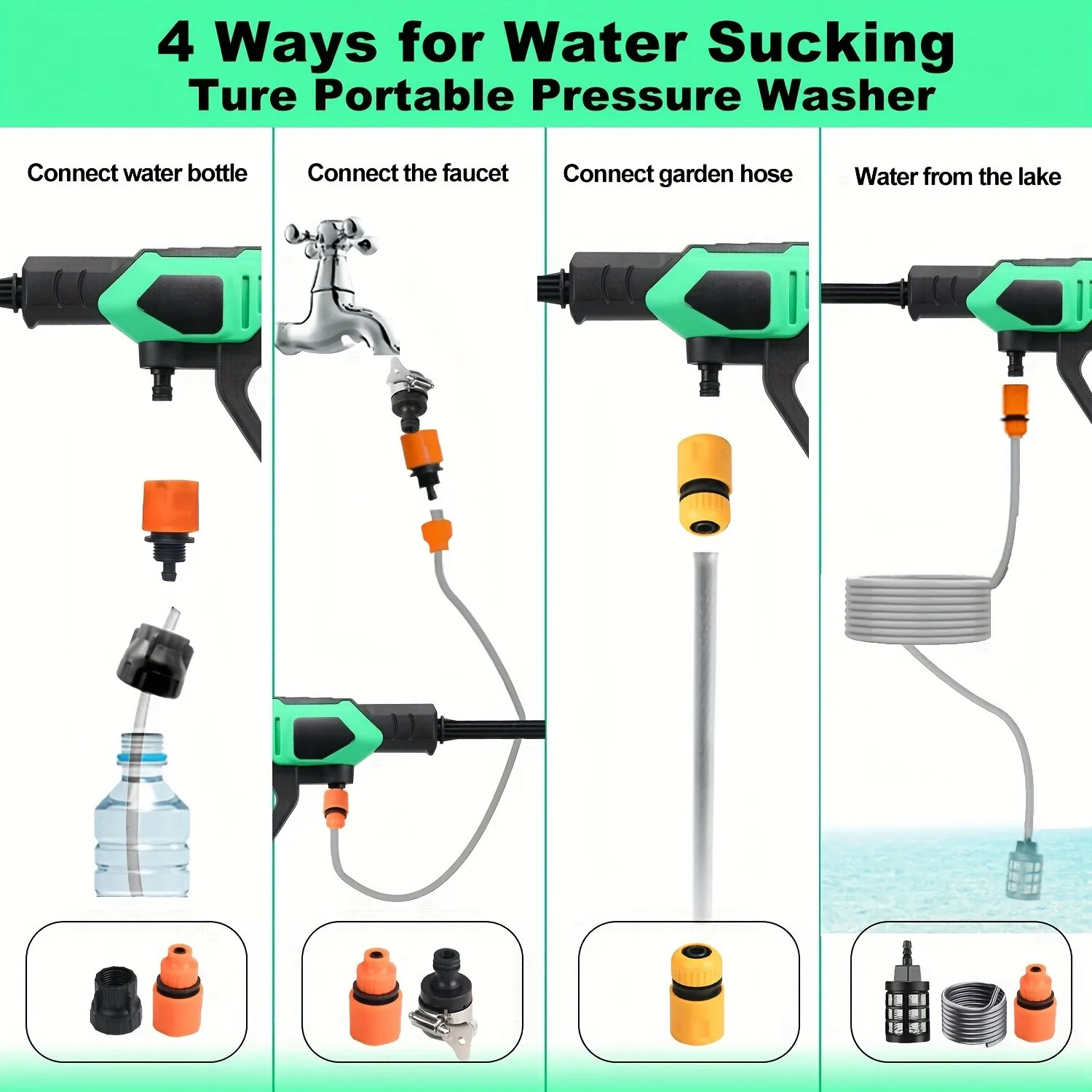 4 Ways for Water Sucking
Ture Portable Pressure Washer

Connect water bottle

Connect the faucet

Connect garden hose

Water from the lake