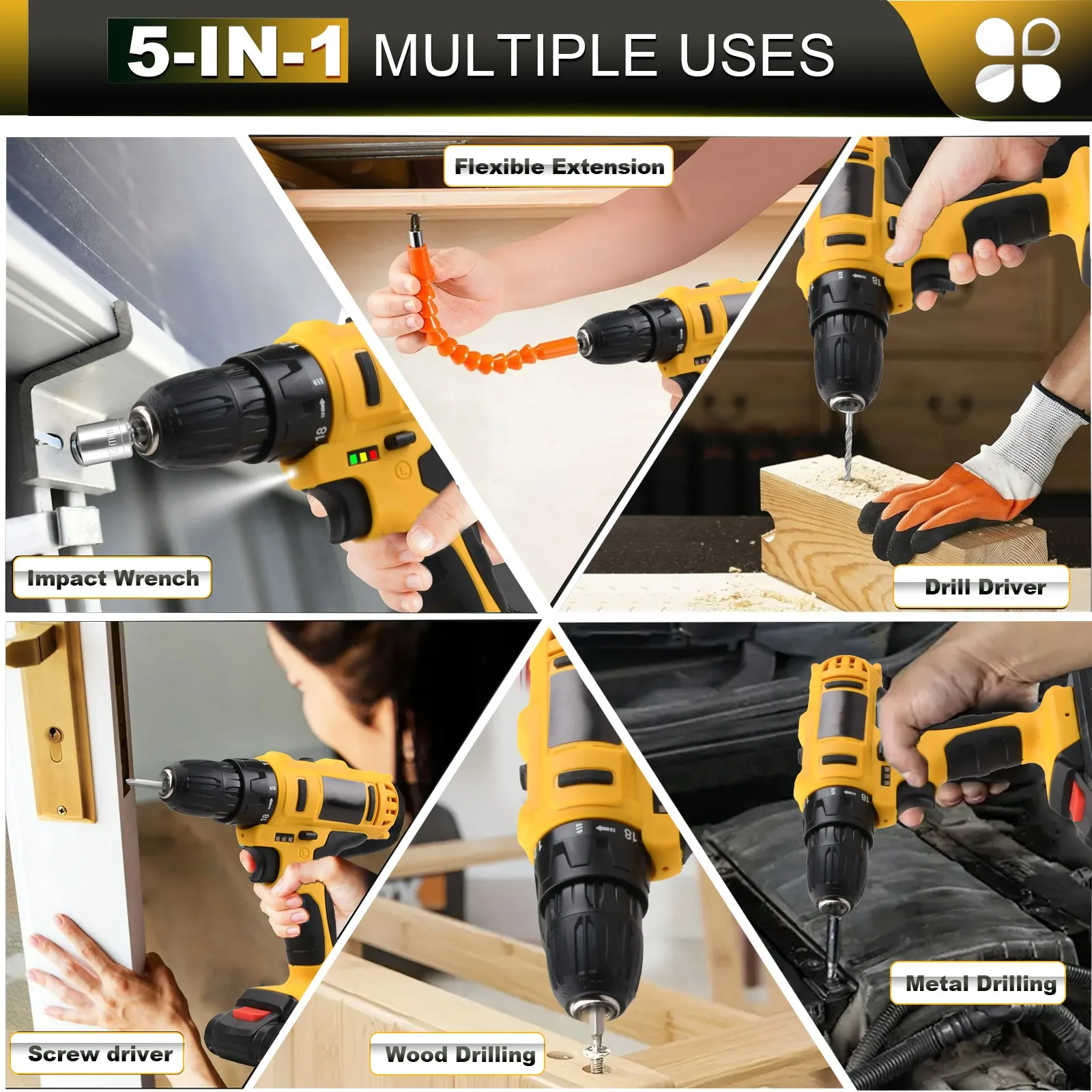 5-IN-1 MULTIPLE USES

Flexible Extension

Impact Wrench

Drill Driver

Screw driver

Wood Drilling

Metal Drilling