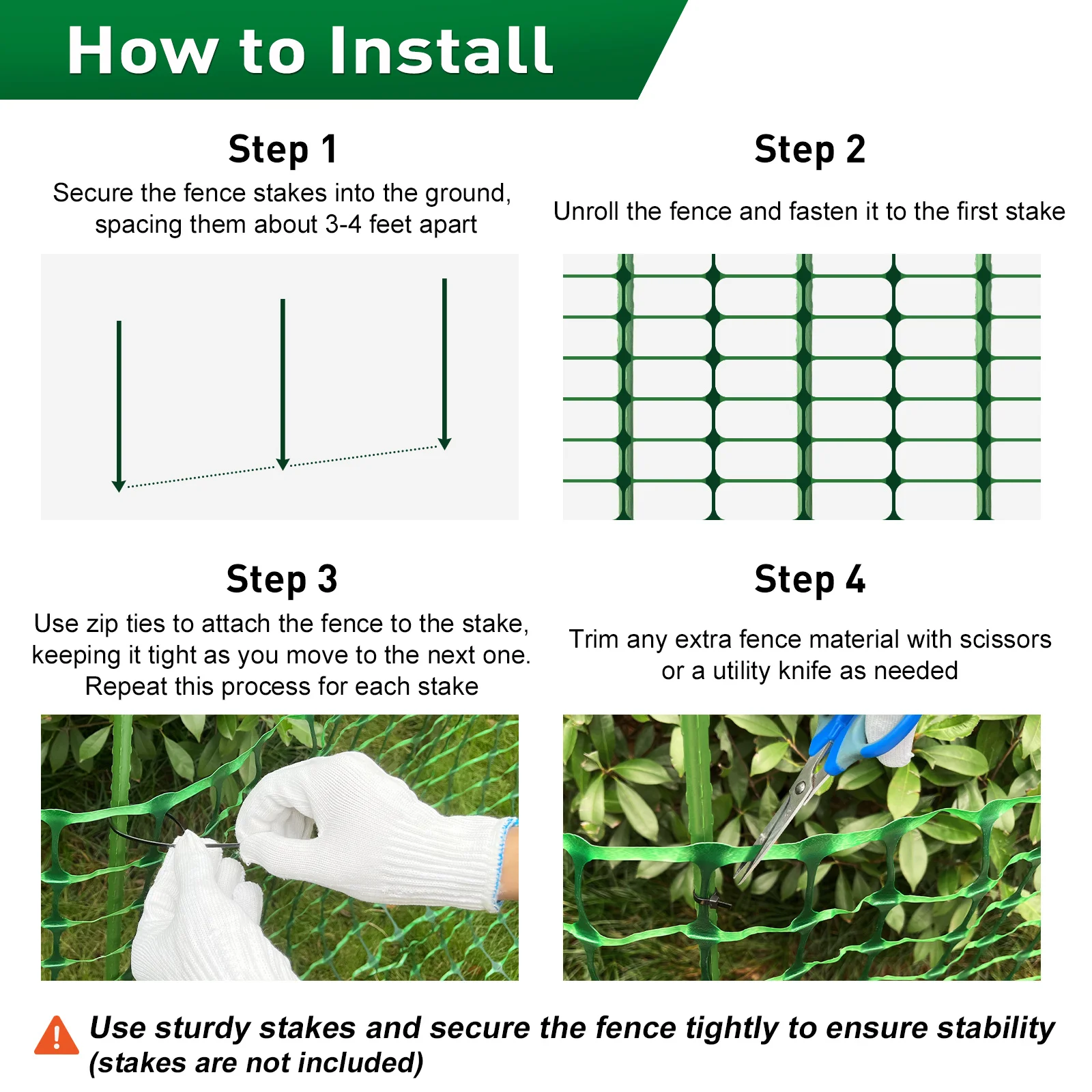 How to Install

Step 1

Secure the fence stakes into the ground, spacing them about 3-4 feet apart

Step 2

Unroll the fence and fasten it to the first stake

Step 3

Use zip ties to attach the fence to the stake, keeping it tight as you move to the next one. Repeat this process for each stake

Step 4

Trim any extra fence material with scissors or a utility knife as needed

Use sturdy stakes and secure the fence tightly to ensure stability (stakes are not included)