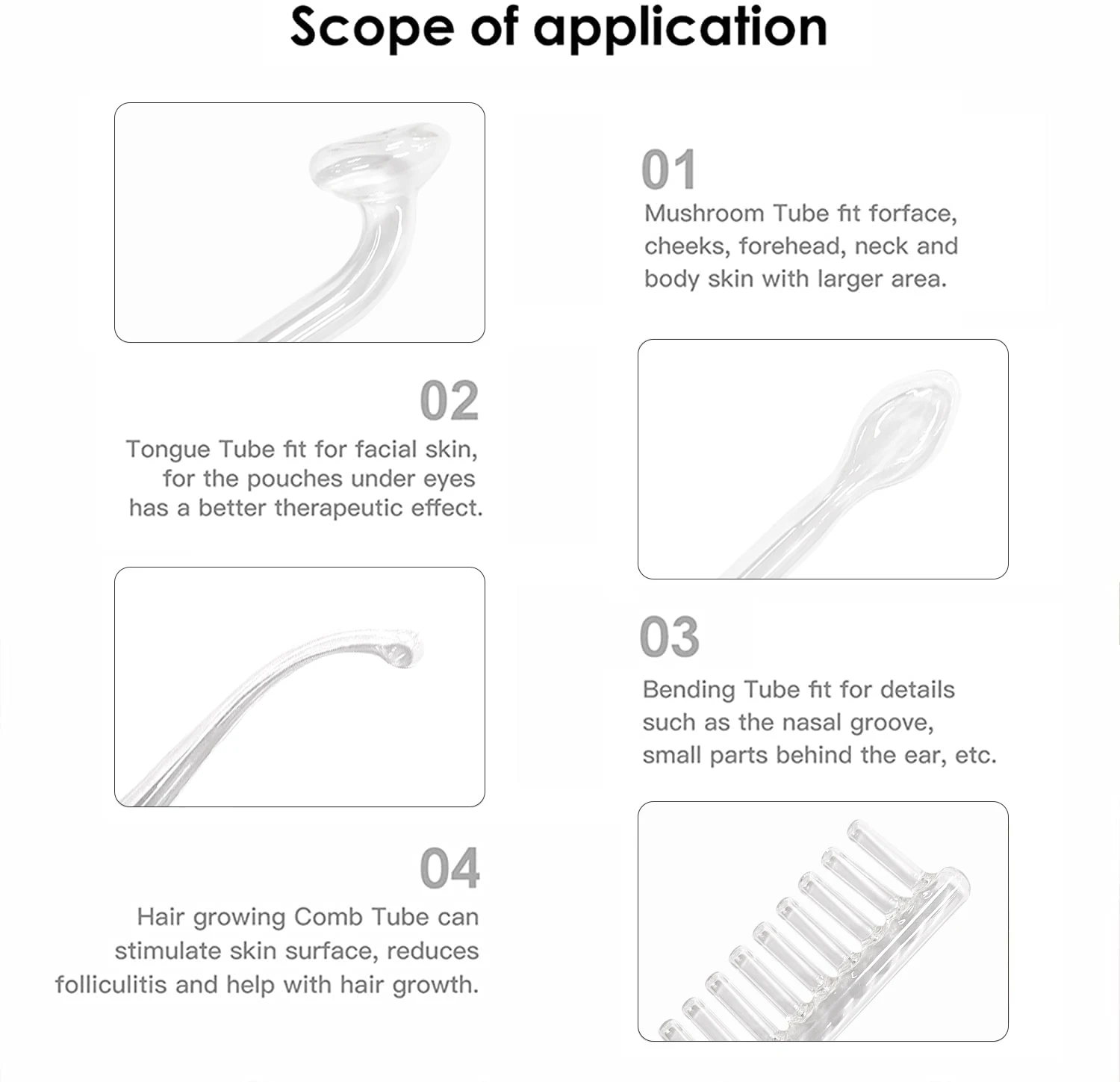 Scope of application

01
Mushroom Tube fit forface, cheeks, forehead, neck and body skin with larger area.

02
Tongue Tube fit for facial skin, for the pouches under eyes has a better therapeutic effect.

03
Bending Tube fit for details such as the nasal groove, small parts behind the ear, etc.

04
Hair growing Comb Tube can stimulate skin surface, reduces folliculitis and help with hair growth.