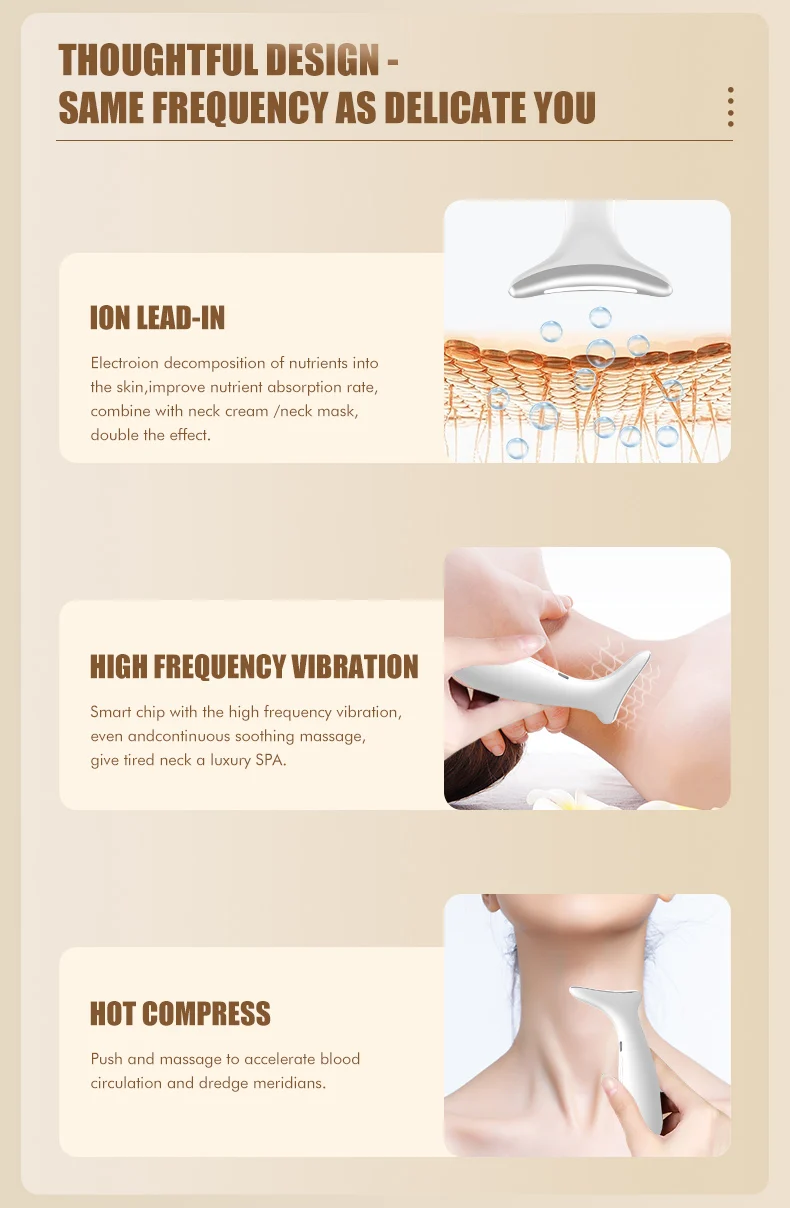 THOUGHTFUL DESIGN -
SAME FREQUENCY AS DELICATE YOU

ION LEAD-IN

Electroion decomposition of nutrients into the skin,improve nutrient absorption rate, combine with neck cream /neck mask, double the effect.

HIGH FREQUENCY VIBRATION

Smart chip with the high frequency vibration, even andcontinuous soothing massage, give tired neck a luxury SPA.

HOT COMPRESS

Push and massage to accelerate blood circulation and dredge meridians.