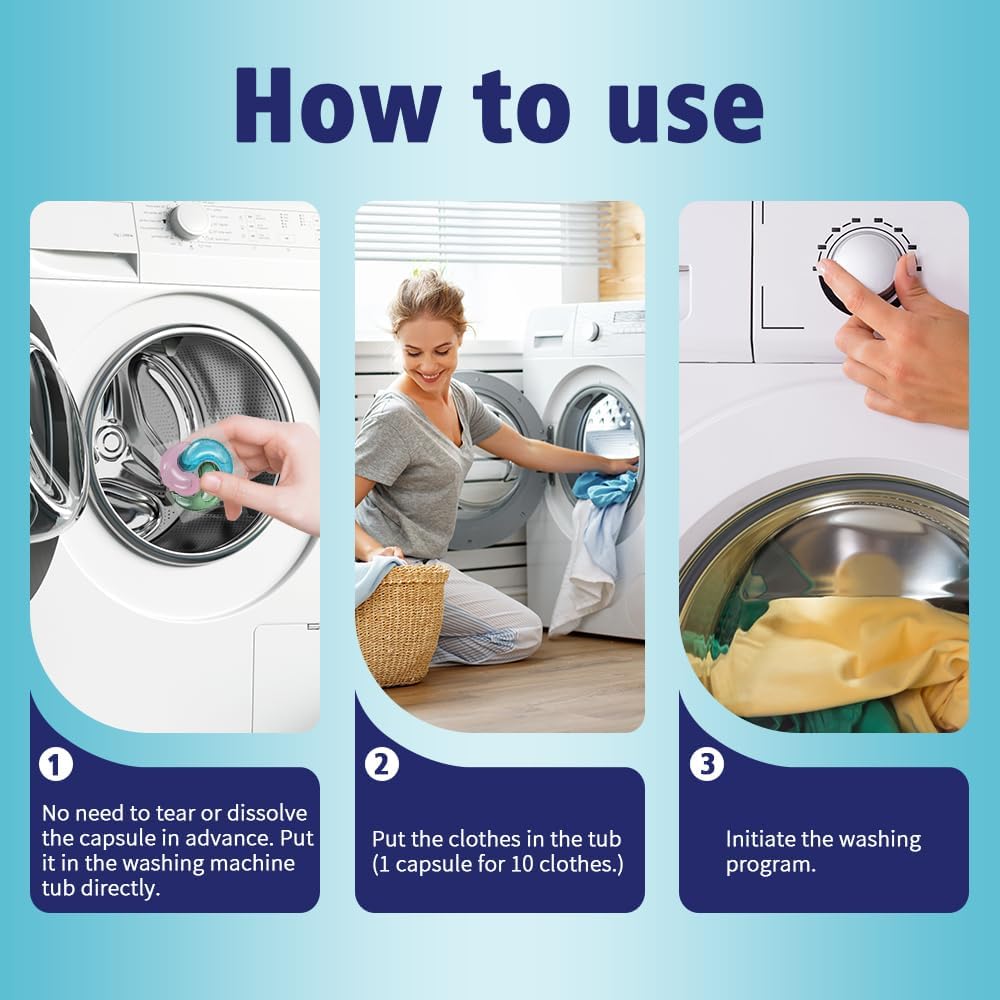 How to use

1

No need to tear or dissolve the capsule in advance. Put it in the washing machine tub directly.

2

Put the clothes in the tub (1 capsule for 10 clothes.)

3

Initiate the washing program.