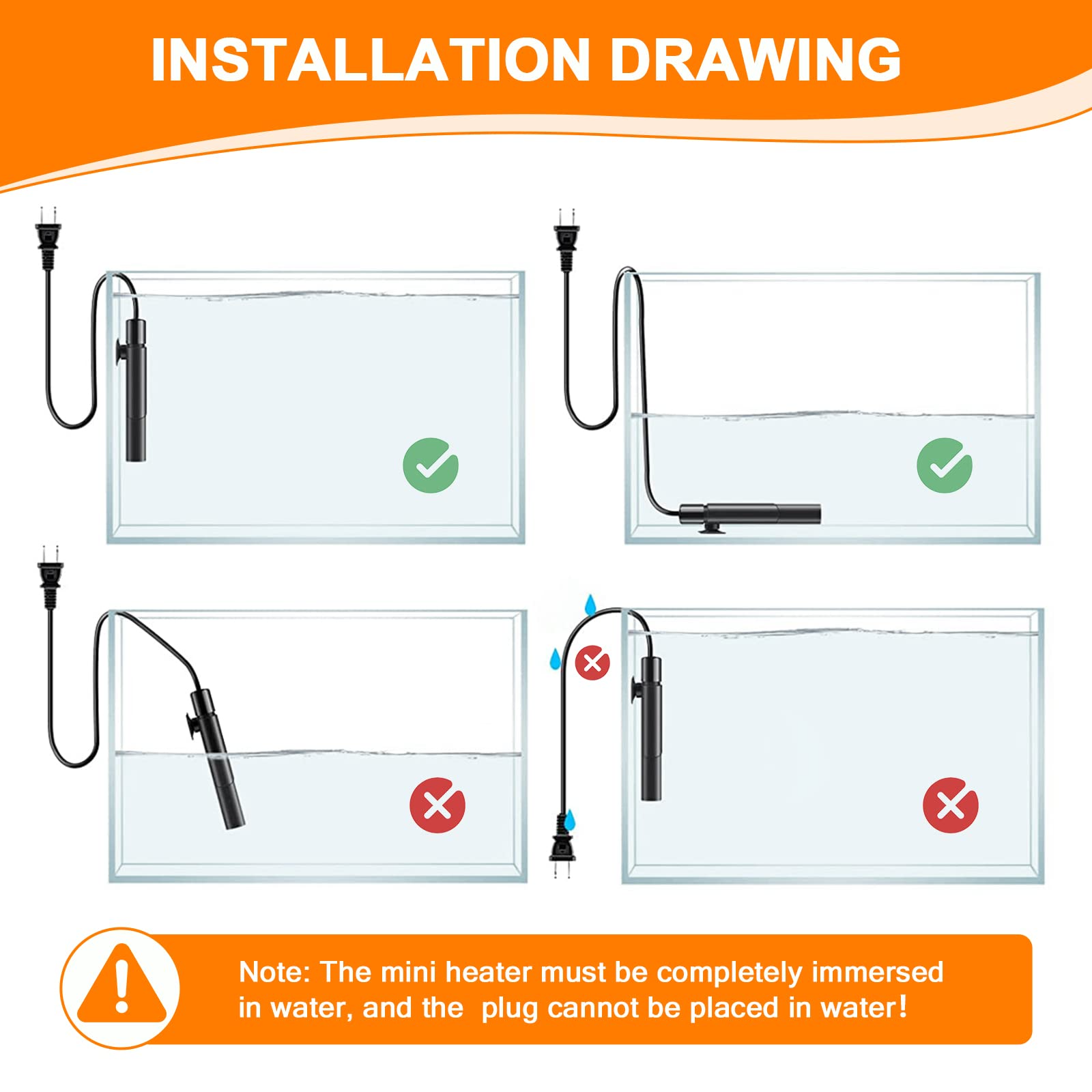 INSTALLATION DRAWING

Note: The mini heater must be completely immersed in water, and the plug cannot be placed in water!