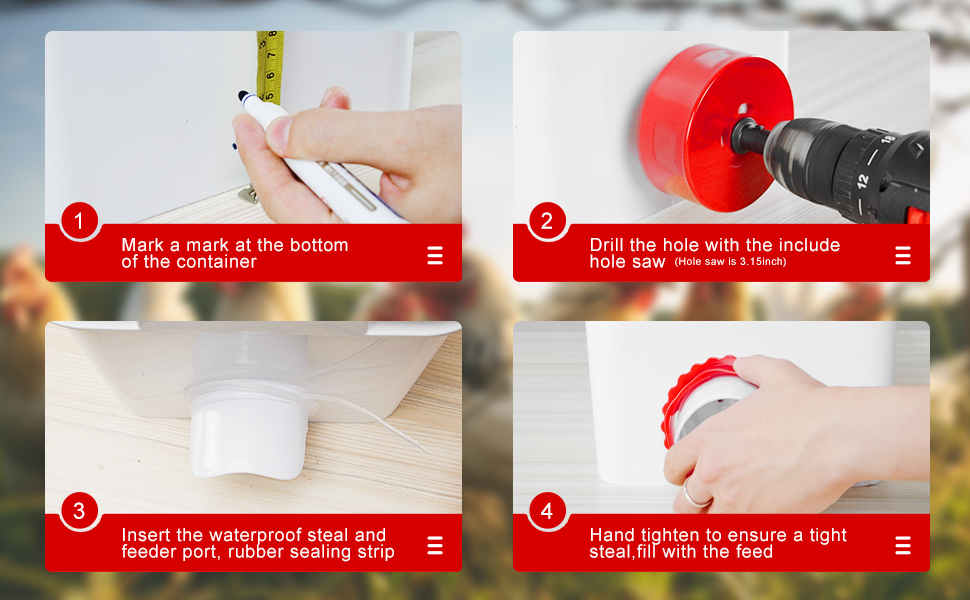 1
Mark a mark at the bottom of the container

2
Drill the hole with the include hole saw (Hole saw is 3.15inch)

3
Insert the waterproof steal and feeder port, rubber sealing strip

4
Hand tighten to ensure a tight steal,fill with the feed