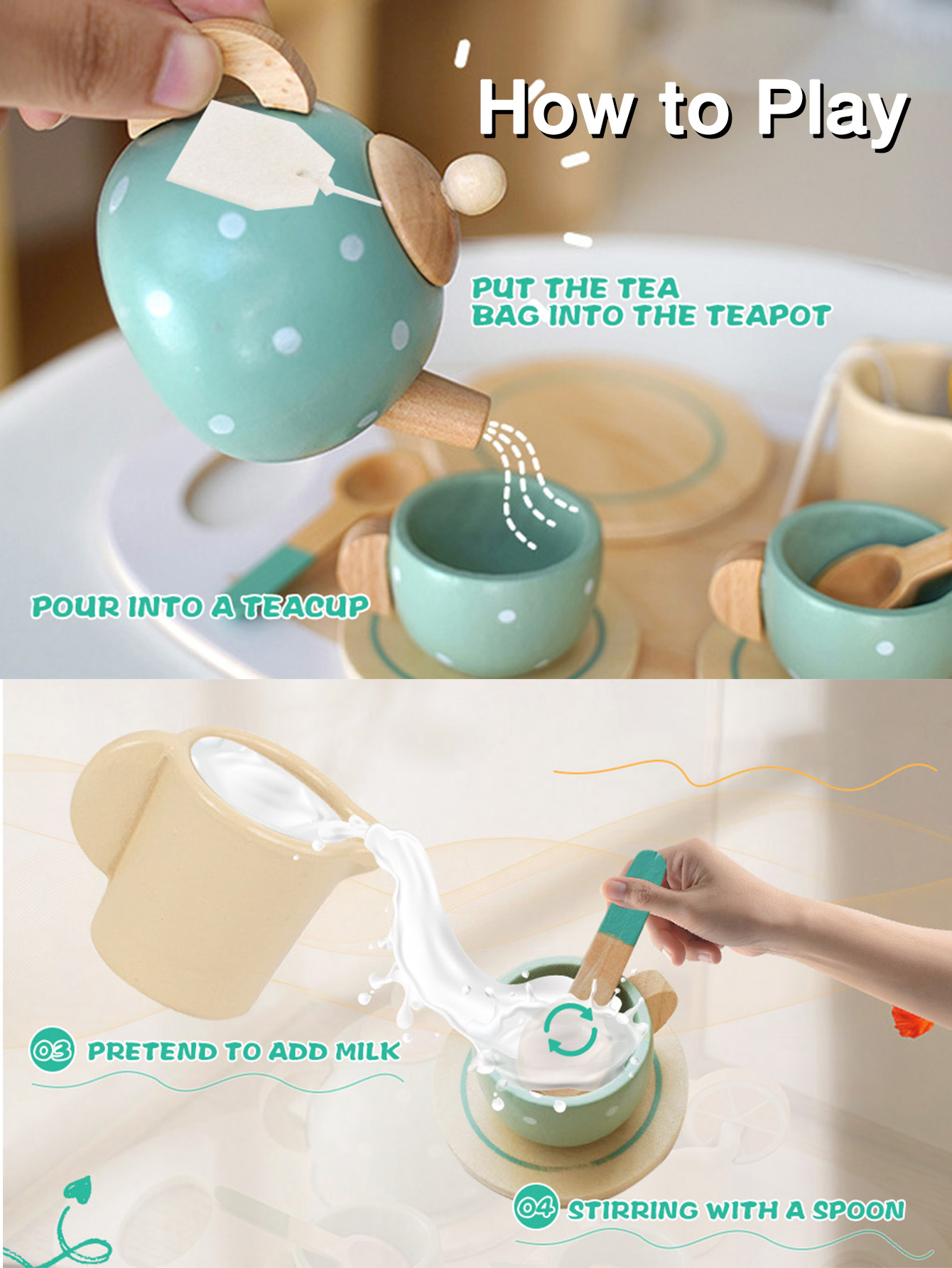 How to Play

PUT THE TEA BAG INTO THE TEAPOT

POUR INTO A TEACUP

03 PRETEND TO ADD MILK

04 STIRRING WITH A SPOON