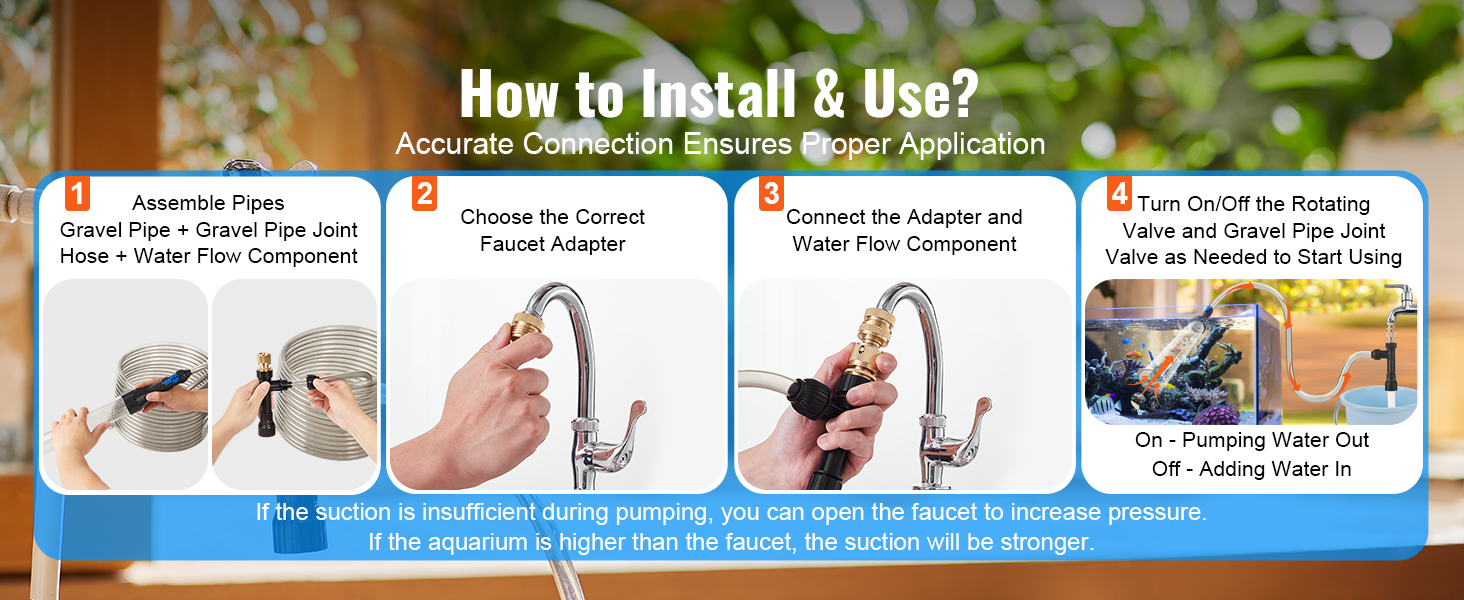 How to Install & Use?
Accurate Connection Ensures Proper Application

1 Assemble Pipes
Gravel Pipe + Gravel Pipe Joint
Hose + Water Flow Component

2 Choose the Correct Faucet Adapter

3 Connect the Adapter and Water Flow Component

4 Turn On/Off the Rotating Valve and Gravel Pipe Joint Valve as Needed to Start Using

On - Pumping Water Out
Off - Adding Water In

If the suction is insufficient during pumping, you can open the faucet to increase pressure.
If the aquarium is higher than the faucet, the suction will be stronger.